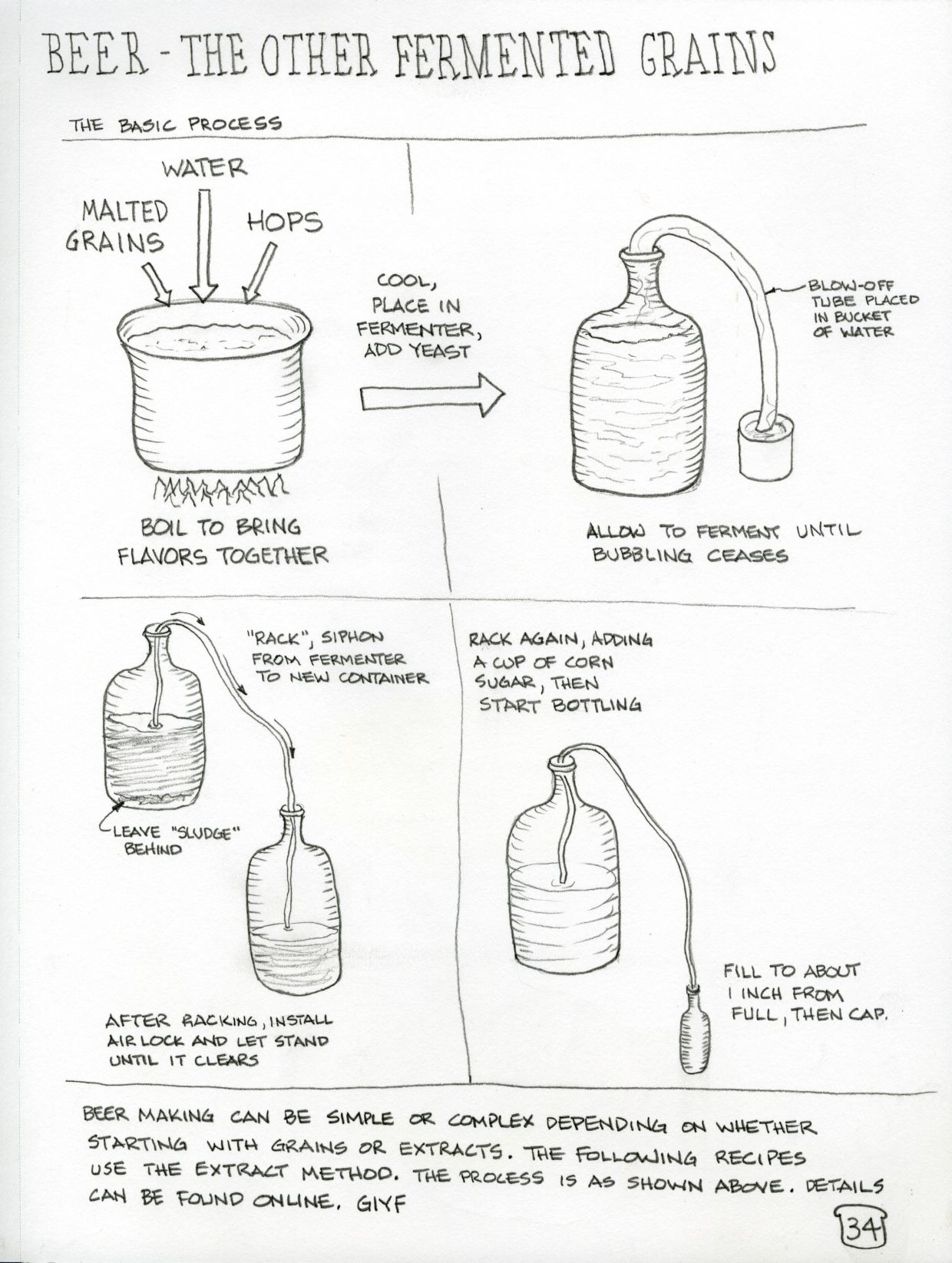 BEER - THE OTHER FERMENTED GRAINS

THE BASIC PROCESS

WATER

MALTED GRAINS

HOPS

BOIL TO BRING FLAVORS TOGETHER

COOL, PLACE IN FERMENTER, ADD YEAST

BLOW-OFF TUBE PLACED IN BUCKET OF WATER

ALLOW TO FERMENT UNTIL BUBBLING CEASES

"RACK", SIPHON FROM FERMENTER TO NEW CONTAINER

LEAVE "SLUDGE" BEHIND

AFTER RACKING, INSTALL AIR LOCK AND LET STAND UNTIL IT CLEARS

RACK AGAIN, ADDING A CUP OF CORN SUGAR, THEN START BOTTLING

FILL TO ABOUT 1 INCH FROM FULL, THEN CAP.

BEER MAKING CAN BE SIMPLE OR COMPLEX DEPENDING ON WHETHER STARTING WITH GRAINS OR EXTRACTS. THE FOLLOWING RECIPES USE THE EXTRACT METHOD. THE PROCESS IS AS SHOWN ABOVE. DETAILS CAN BE FOUND ONLINE. GIYF

34